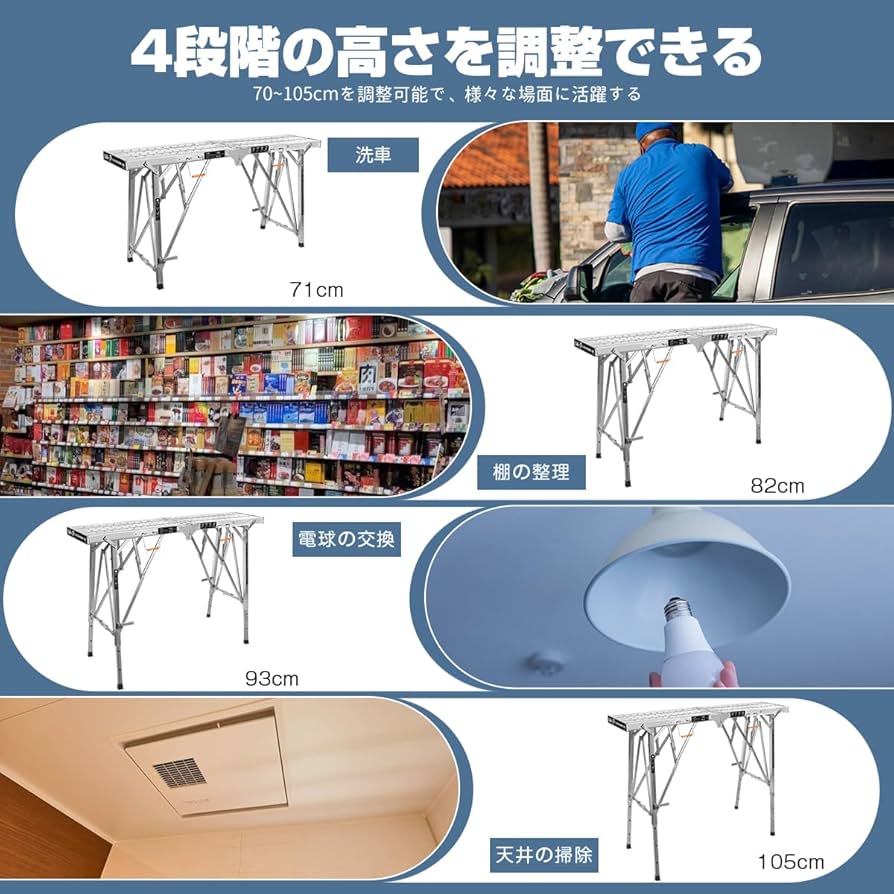 4段階の高さを調整できる

70~105cmを調整可能で、様々な場面に活躍する

洗車

71cm

棚の整理

82cm

電球の交換

93cm

天井の掃除

105cm